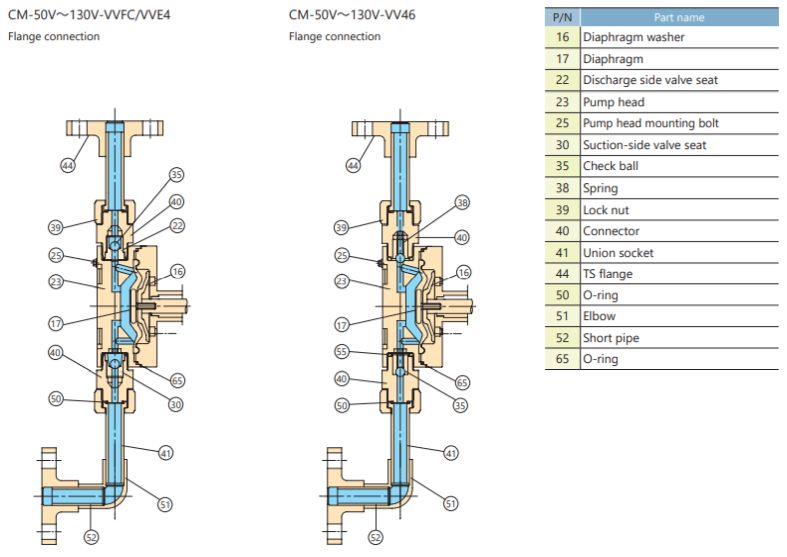 CM-50V～130V-VVFC/VVE4
Flange connection

44
35
40
39
22
25
16
23
17
40
65
30
50
41
51
52

CM-50V～130V-VV46
Flange connection

44
38
39
40
25
16
23
17
55
65
40
35
50
41
51
52

| P/N | Part name |
|---|---|
| 16 | Diaphragm washer |
| 17 | Diaphragm |
| 22 | Discharge side valve seat |
| 23 | Pump head |
| 25 | Pump head mounting bolt |
| 30 | Suction-side valve seat |
| 35 | Check ball |
| 38 | Spring |
| 39 | Lock nut |
| 40 | Connector |
| 41 | Union socket |
| 44 | TS flange |
| 50 | O-ring |
| 51 | Elbow |
| 52 | Short pipe |
| 65 | O-ring |