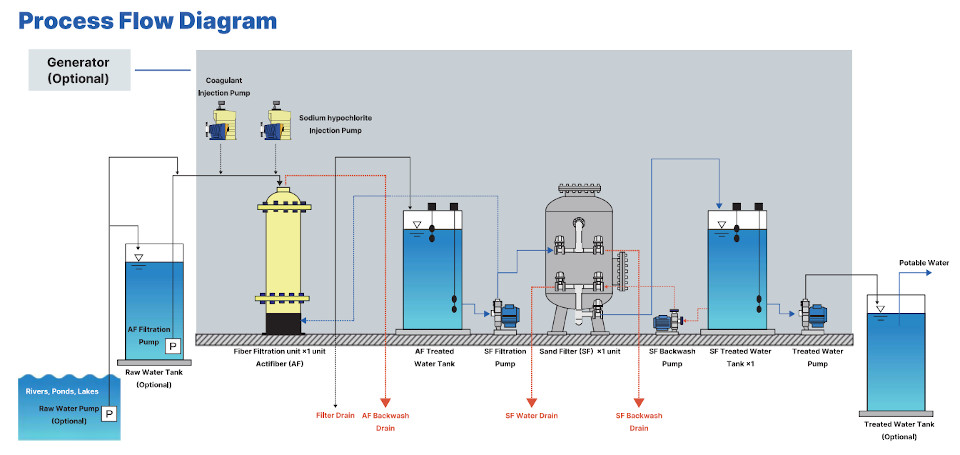 Process Flow Diagram

Generator (Optional)

Coagulant Injection Pump

Sodium hypochlorite Injection Pump

AF Filtration Pump

P

Raw Water Tank (Optional)

Rivers, Ponds, Lakes

Raw Water Pump (Optional)

P

Fiber Filtration unit ×1 unit Actifiber (AF)

AF Treated Water Tank

SF Filtration Pump

Sand Filter (SF) ×1 unit

SF Backwash Pump

SF Treated Water Tank ×1

Treated Water Pump

Potable Water

Treated Water Tank (Optional)

Filter Drain

AF Backwash Drain

SF Water Drain

SF Backwash Drain